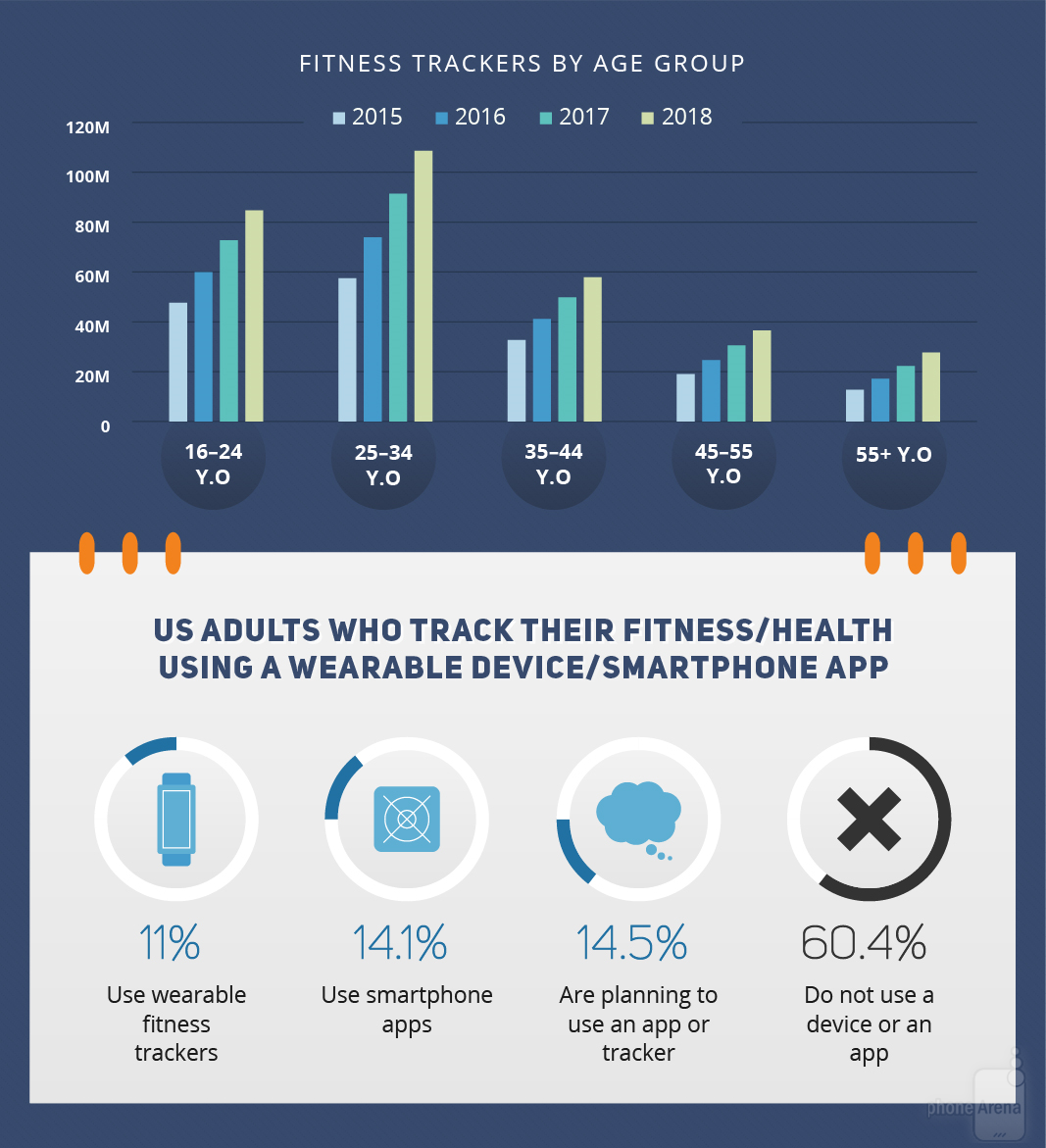 FITNESS TRACKERS BY AGE GROUP

2015 2016 2017 2018

120M
100M
80M
60M
40M
20M
0

16–24 Y.O
25–34 Y.O
35–44 Y.O
45–55 Y.O
55+ Y.O

US ADULTS WHO TRACK THEIR FITNESS/HEALTH USING A WEARABLE DEVICE/SMARTPHONE APP

11%
Use wearable fitness trackers

14.1%
Use smartphone apps

14.5%
Are planning to use an app or tracker

60.4%
Do not use a device or an app

phoneArena