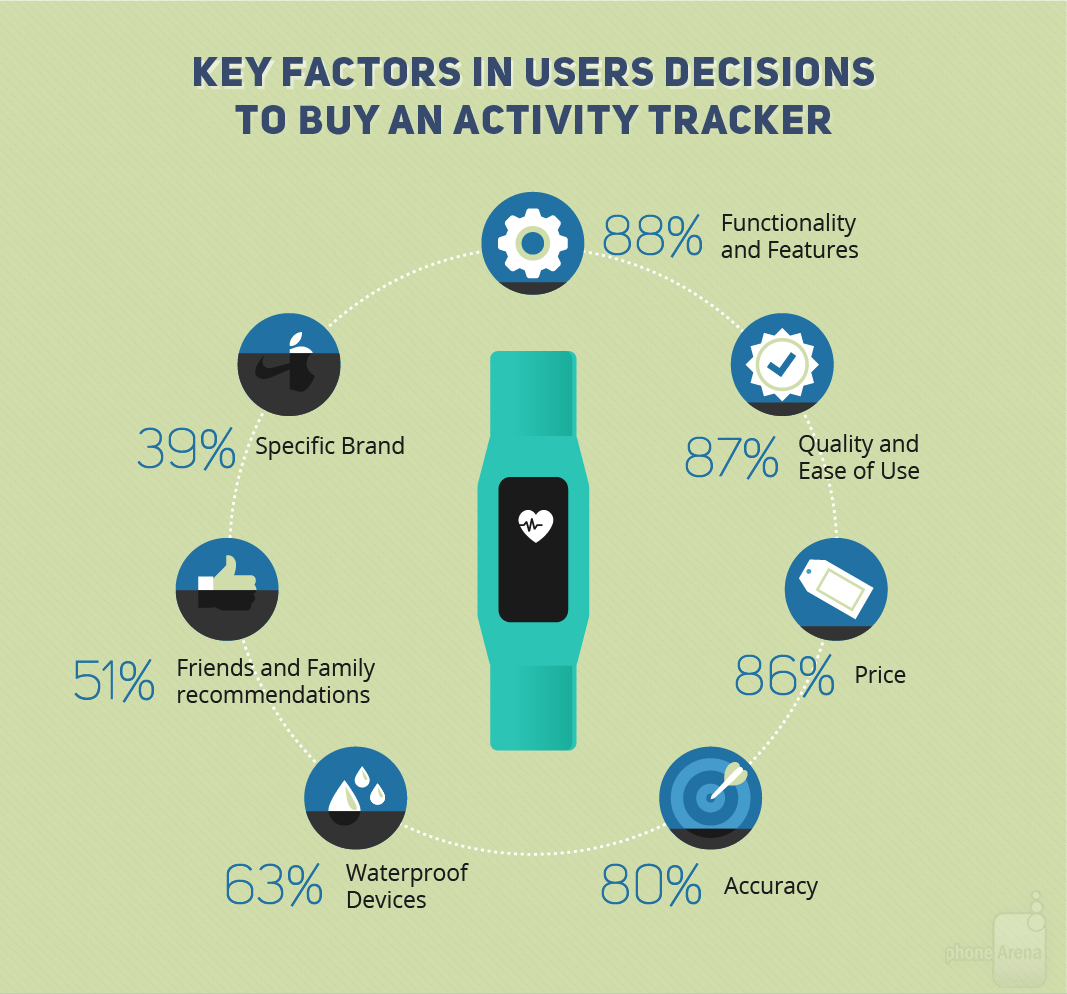 KEY FACTORS IN USERS DECISIONS TO BUY AN ACTIVITY TRACKER

88% Functionality and Features

87% Quality and Ease of Use

86% Price

80% Accuracy

63% Waterproof Devices

51% Friends and Family recommendations

39% Specific Brand

phoneArena